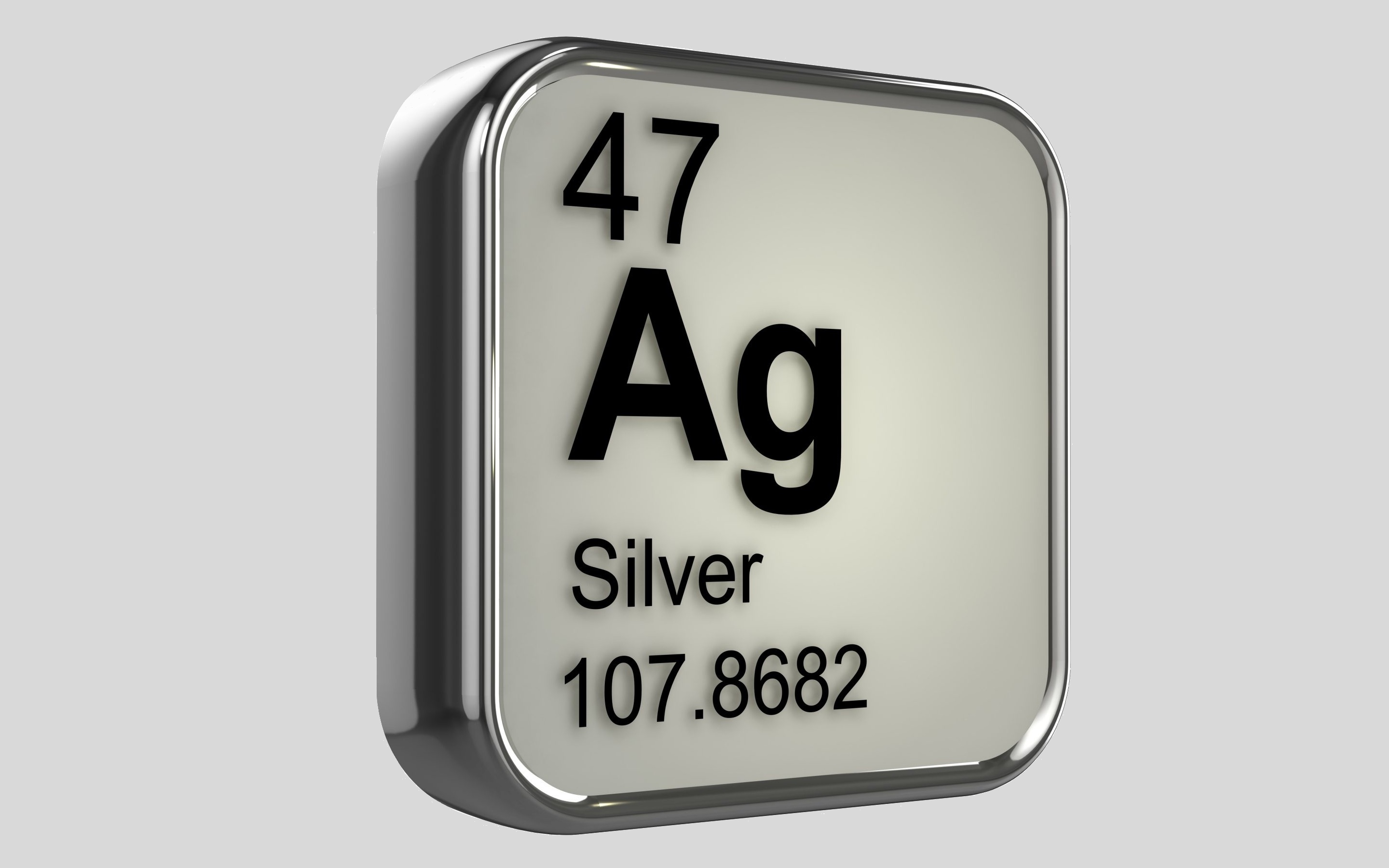 47
Ag
Silver
107.8682